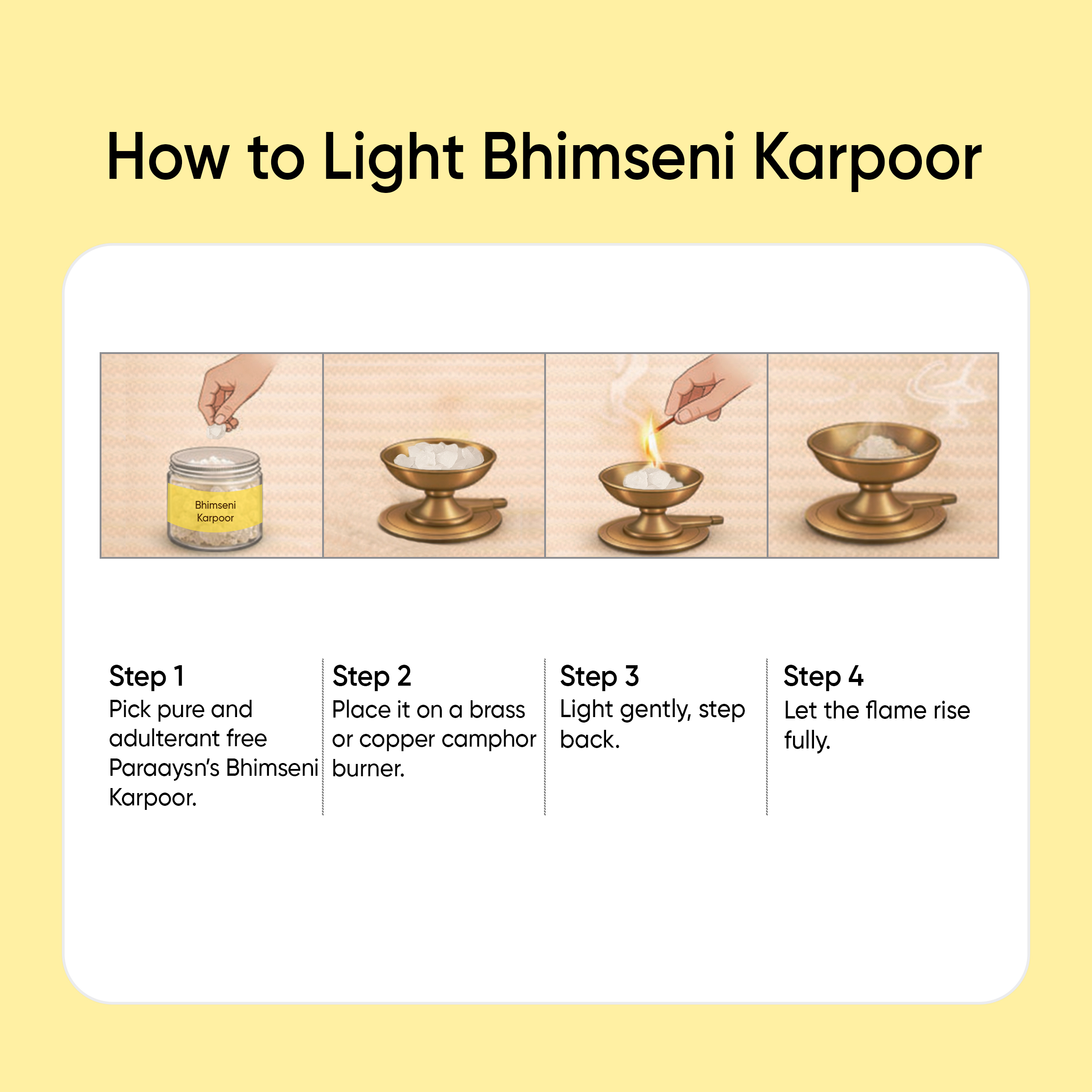 How to Light Bhimseni Karpoor

Bhimseni Karpoor

Step 1
Pick pure and adulterant free Paraaysn's Bhimseni Karpoor.

Step 2
Place it on a brass or copper camphor burner.

Step 3
Light gently, step back.

Step 4
Let the flame rise fully.