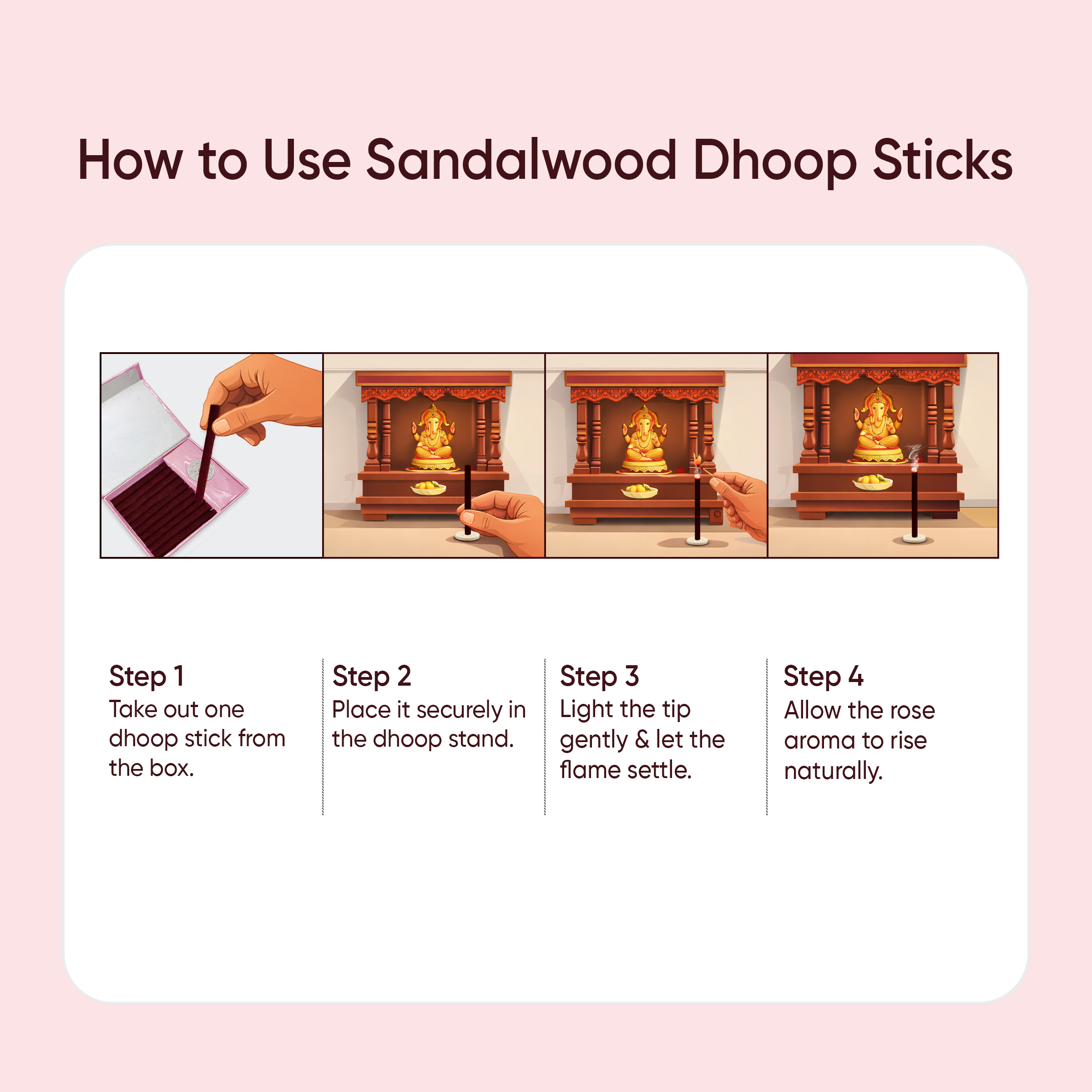 How to Use Sandalwood Dhoop Sticks

Step 1
Take out one dhoop stick from the box.

Step 2
Place it securely in the dhoop stand.

Step 3
Light the tip gently & let the flame settle.

Step 4
Allow the rose aroma to rise naturally.